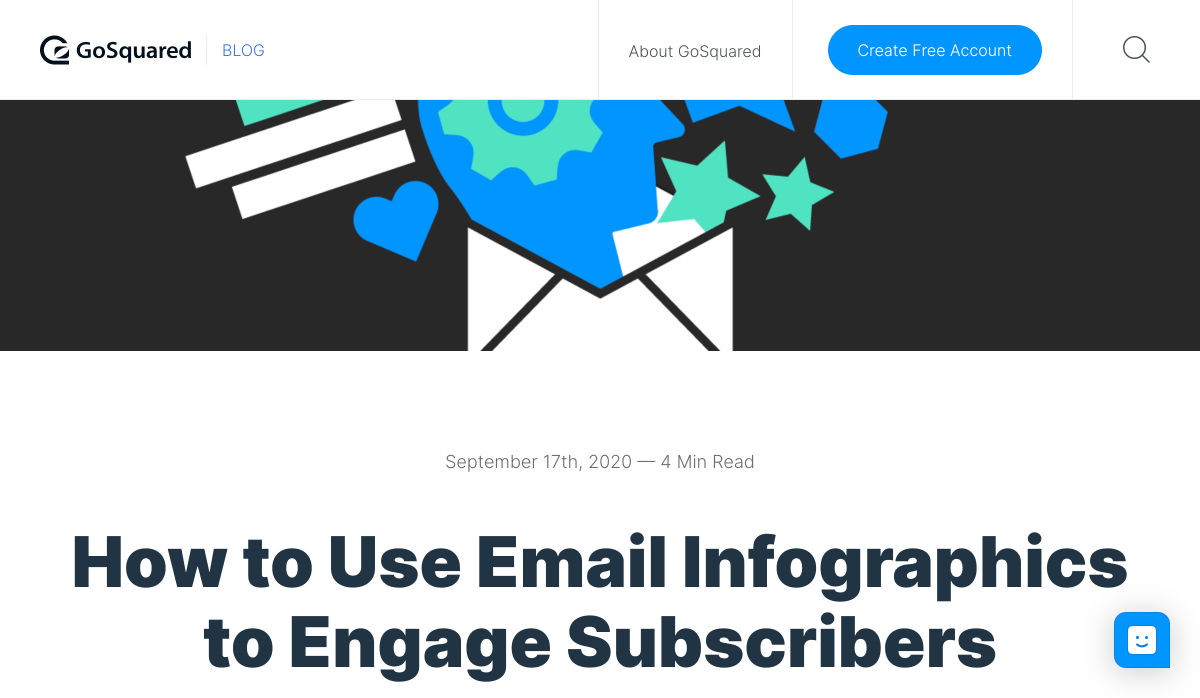 GoSquared BLOG

About GoSquared

Create Free Account

September 17th, 2020 — 4 Min Read

How to Use Email Infographics to Engage Subscribers